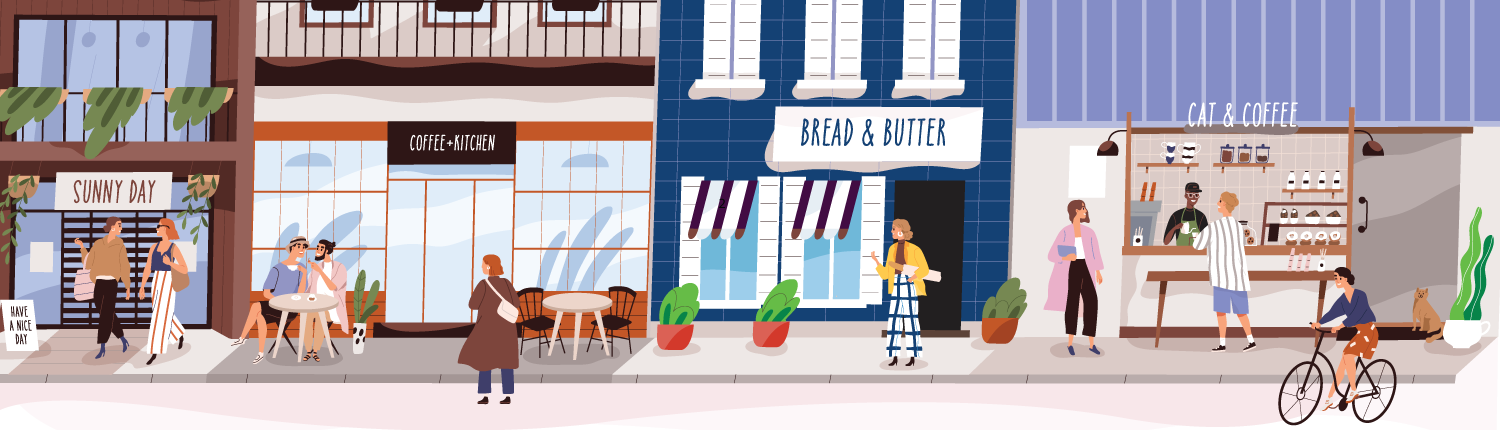 SUNNY DAY

HAVE A NICE DAY

COFFEE+KITCHEN

BREAD & BUTTER

CAT & COFFEE